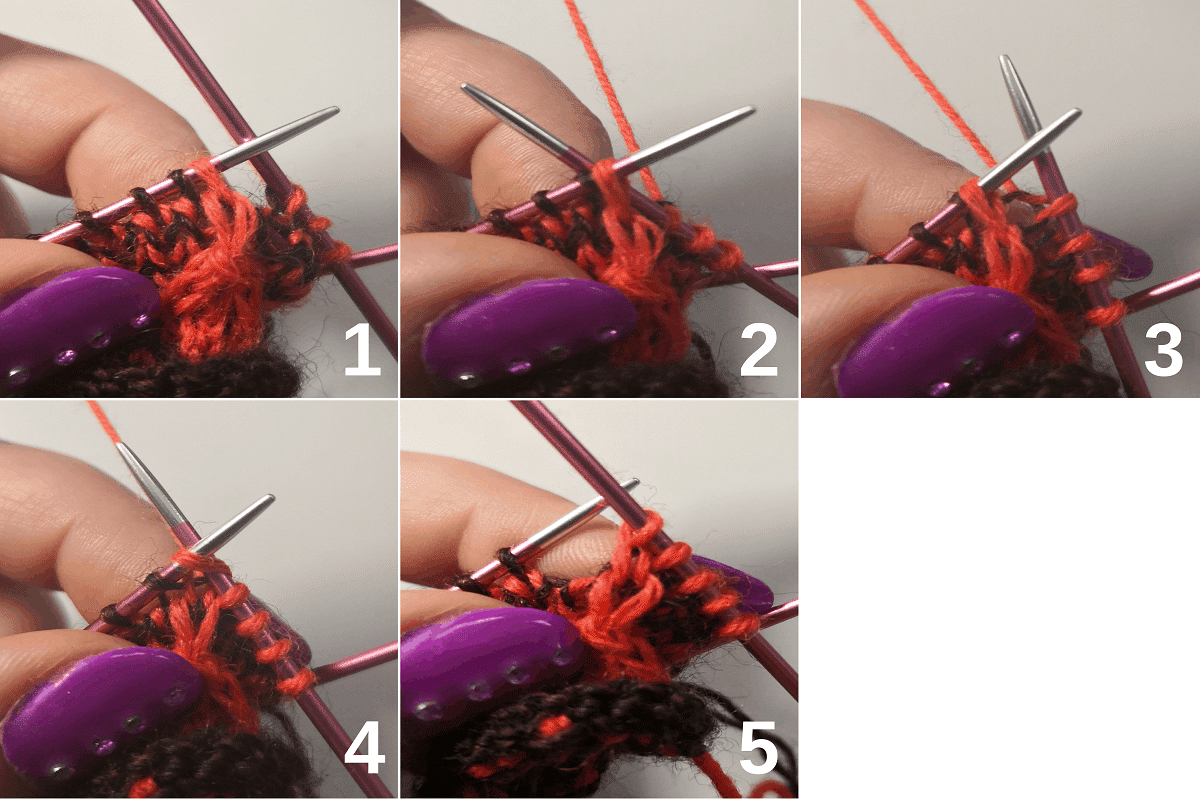 1

2

3

4

5