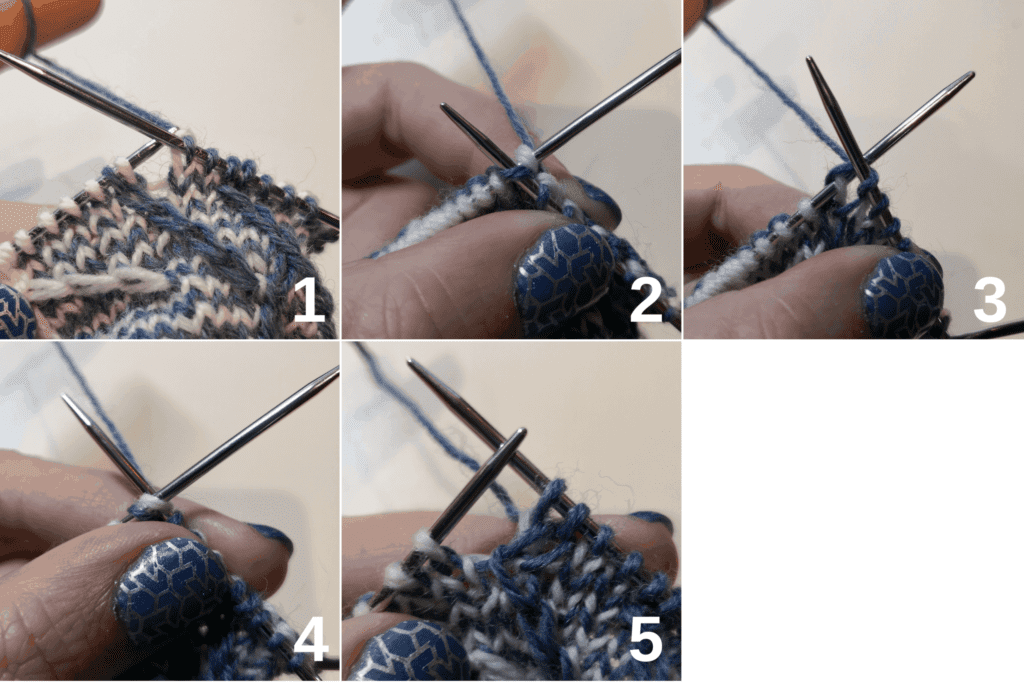 1
2
3
4
5